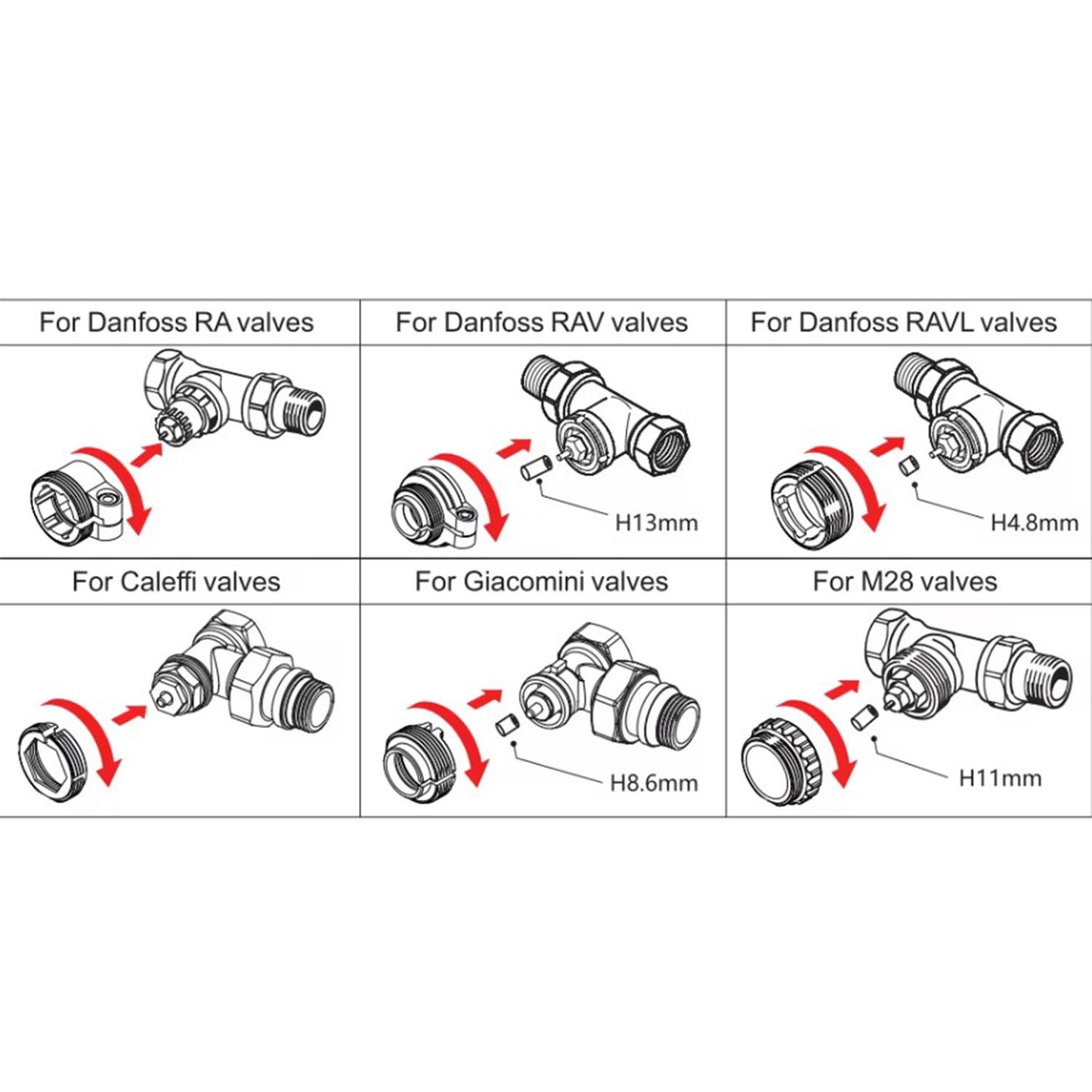 | For Danfoss RA valves | For Danfoss RAV valves | For Danfoss RAVL valves |
|---|---|---|
| | H13mm | H4.8mm |
| For Caleffi valves | For Giacomini valves | For M28 valves |
| | H8.6mm | H11mm |