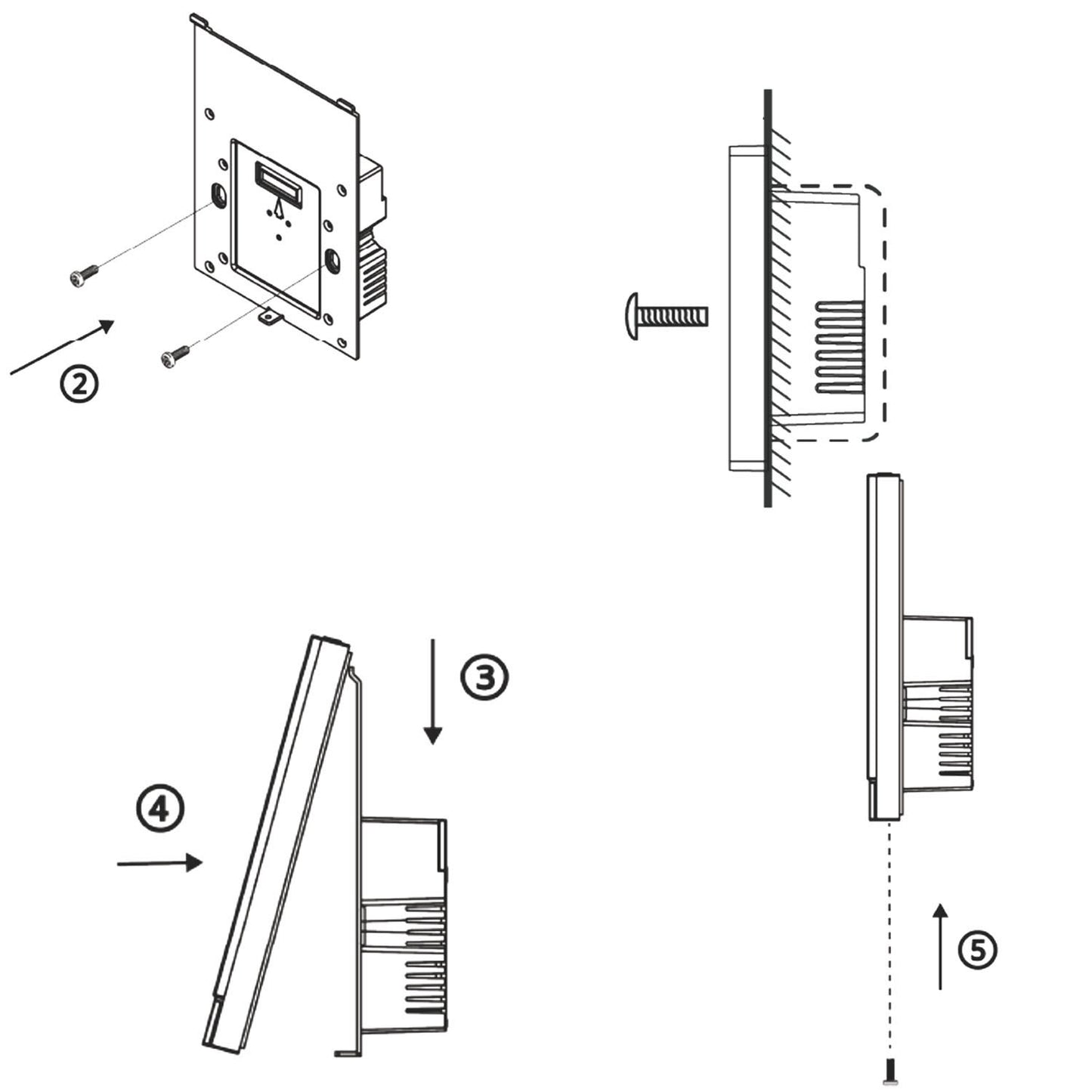 ②

③

④

⑤