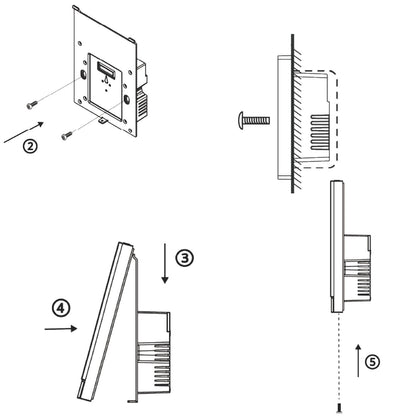 ②

③

④

⑤