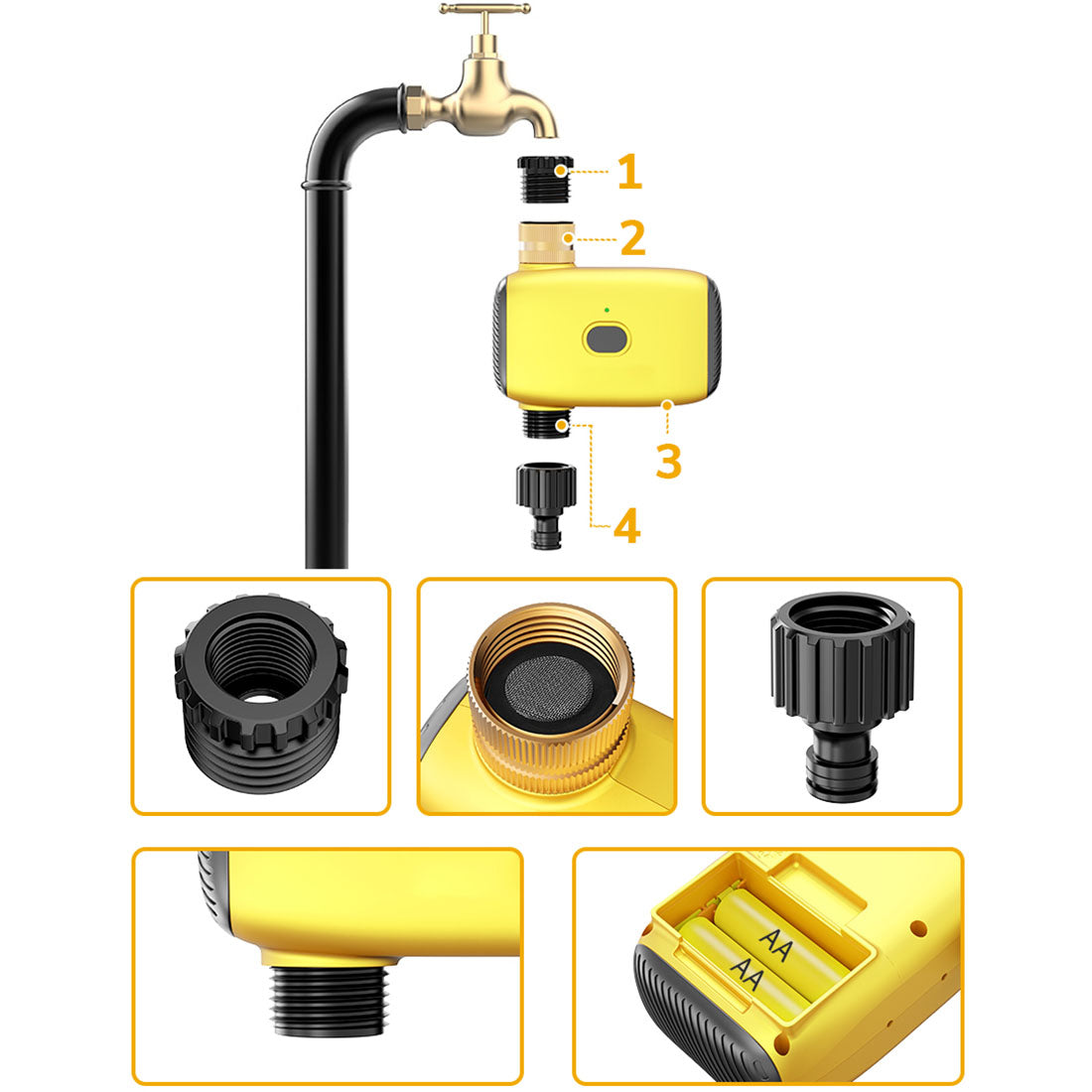 1
2
3
4
AA
AA