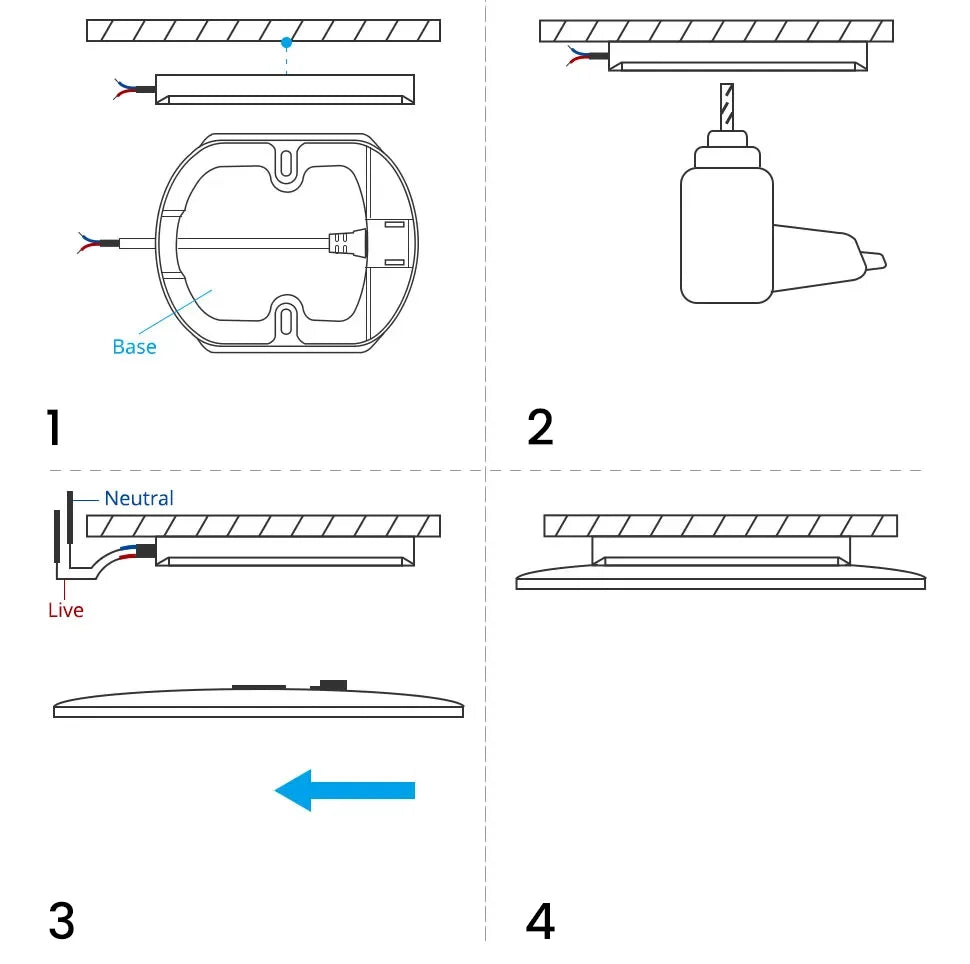 Base

1

2

Neutral

Live

3

4