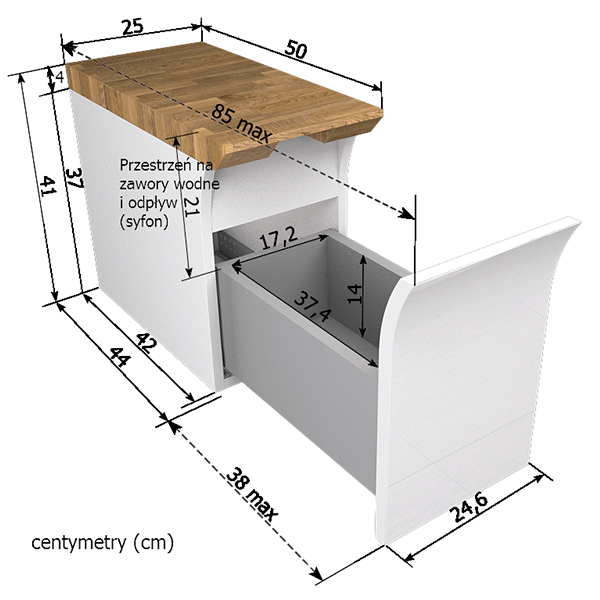 25
50
4
85 max
41
37
Przestrzeń na zawory wodne i odpływ (syfon)
21
17,2
14
37,4
42
44
38 max
24,6
centymetry (cm)