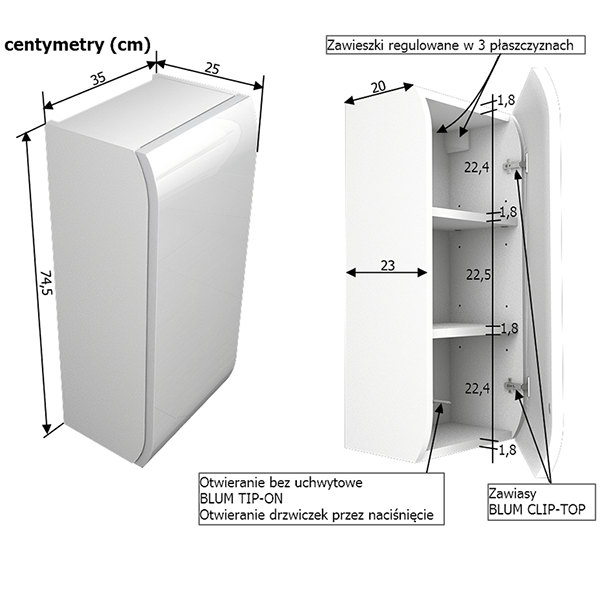 centymetry (cm)

35

25

74,5

Zawieszki regulowane w 3 płaszczyznach

20

1,8

22,4

1,8

23

22,5

1,8

22,4

1,8

Otwieranie bez uchwytowe
BLUM TIP-ON
Otwieranie drzwiczek przez naciśnięcie

Zawiasy
BLUM CLIP-TOP