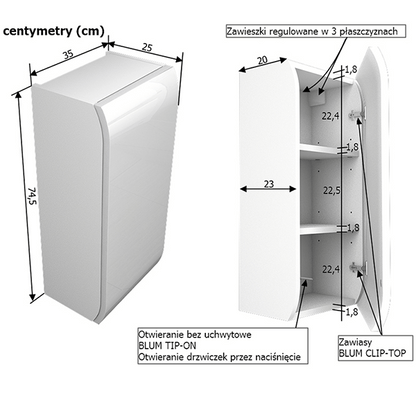 centymetry (cm)

35

25

74,5

Zawieszki regulowane w 3 płaszczyznach

20

1,8

22,4

1,8

23

22,5

1,8

22,4

1,8

Otwieranie bez uchwytowe
BLUM TIP-ON
Otwieranie drzwiczek przez naciśnięcie

Zawiasy
BLUM CLIP-TOP