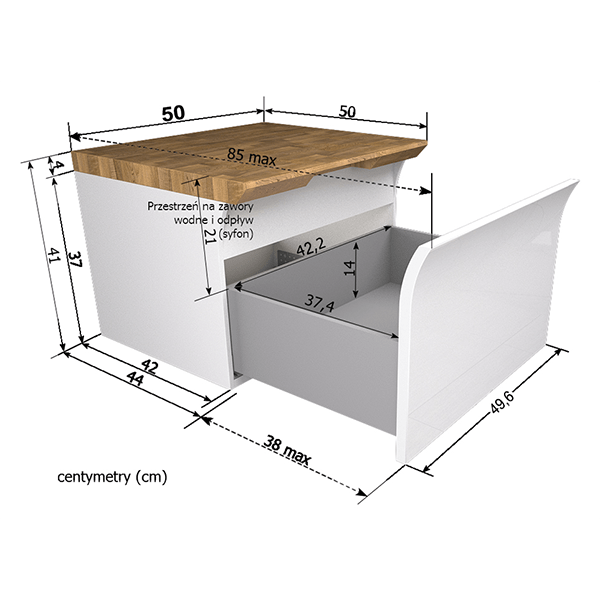 50
50
85 max
4
41
37
Przestrzeń na zawory wodne i odpływ (syfon)
21
42,2
14
37,4
42
44
38 max
49,6
centymetry (cm)