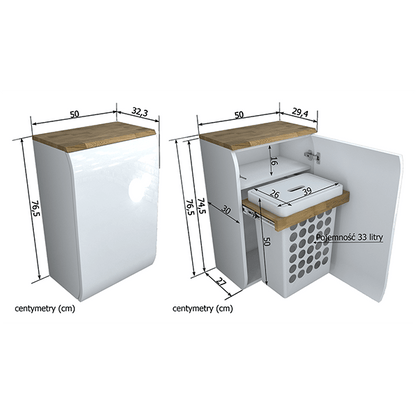 50
32,3
76,5
centymetry (cm)

50
29,4
16
26
39
76,5
74,5
30
50
Pojemność 33 litry
27
centymetry (cm)