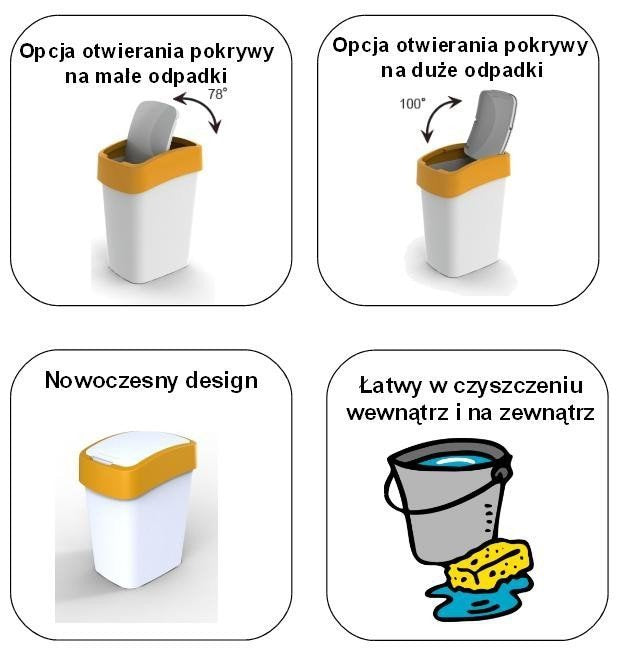 Opcja otwierania pokrywy na małe odpadki

78°

Opcja otwierania pokrywy na duże odpadki

100°

Nowoczesny design

Łatwy w czyszczeniu wewnątrz i na zewnątrz