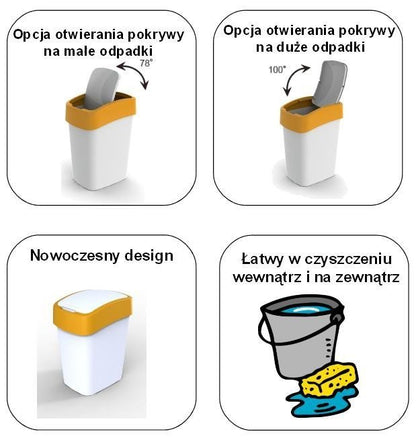 Opcja otwierania pokrywy na male odpadki

78°

Opcja otwierania pokrywy na duże odpadki

100°

Nowoczesny design

Łatwy w czyszczeniu wewnątrz i na zewnątrz