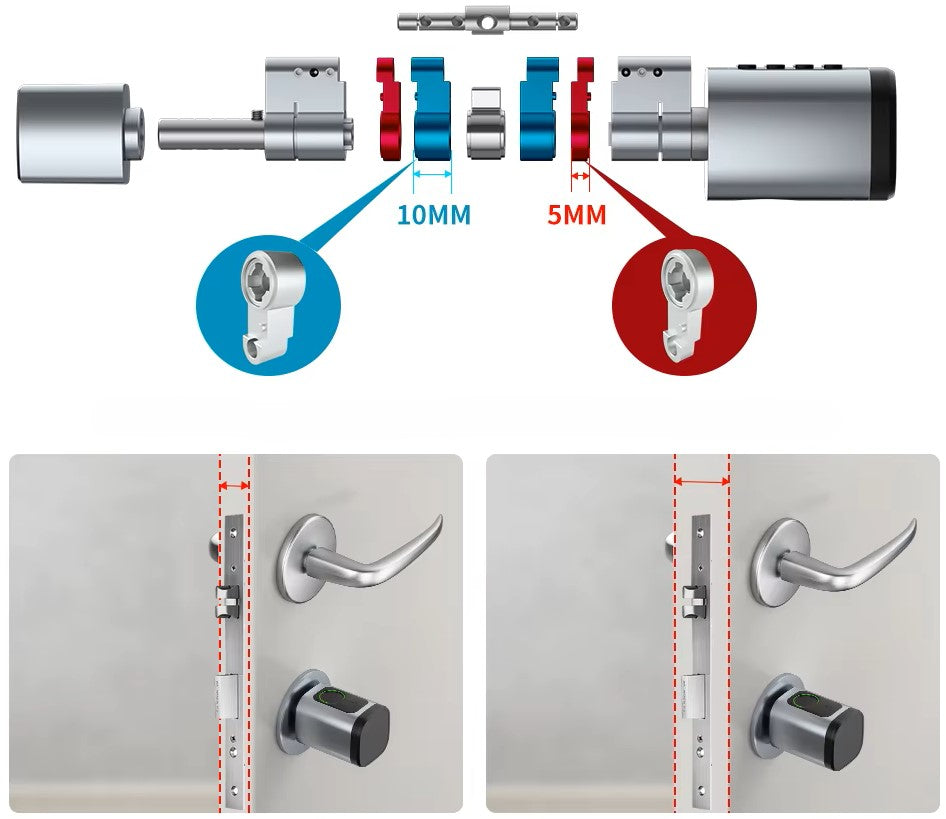 10MM
5MM