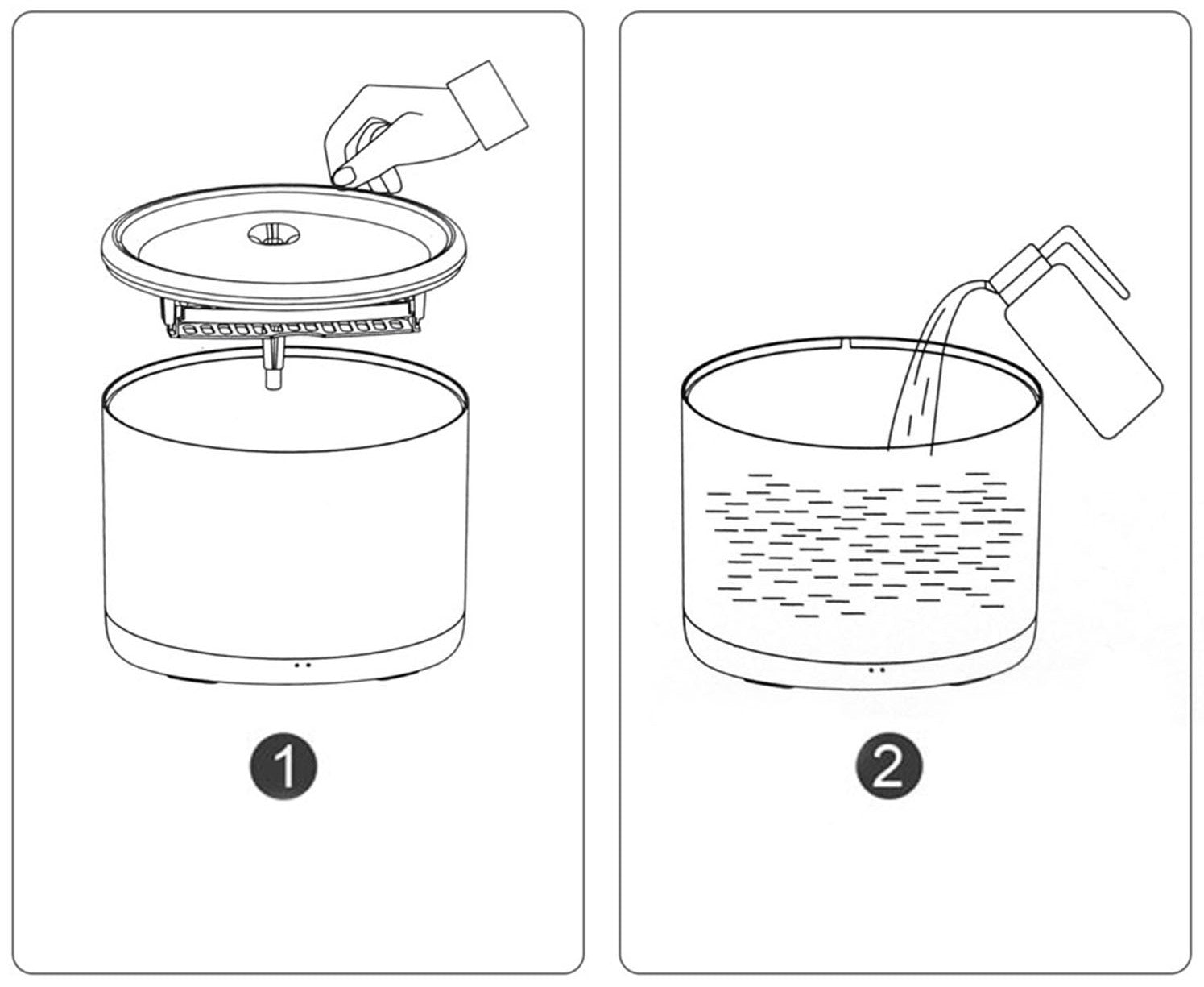 1

2