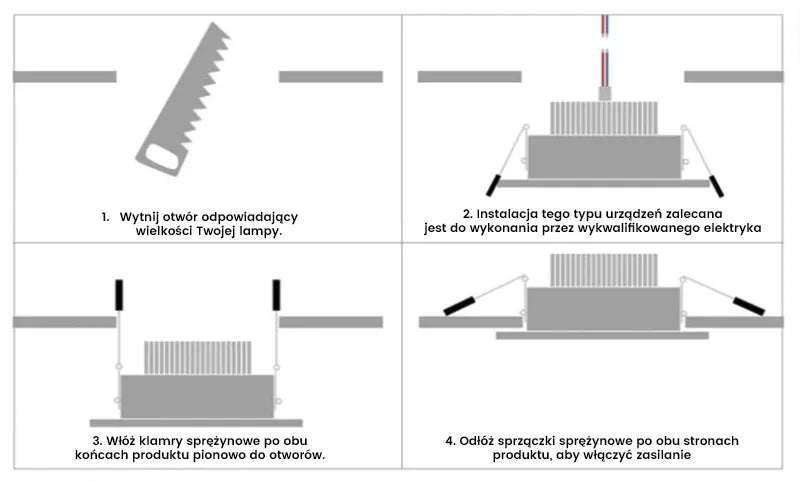 1. Wytnij otwór odpowiadający wielkości Twojej lampy.

2. Instalacja tego typu urządzeń zalecana jest do wykonania przez wykwalifikowanego elektryka

3. Włóż klamry sprężynowe po obu końcach produktu pionowo do otworów.

4. Odłóż sprzączki sprężynowe po obu stronach produktu, aby włączyć zasilanie